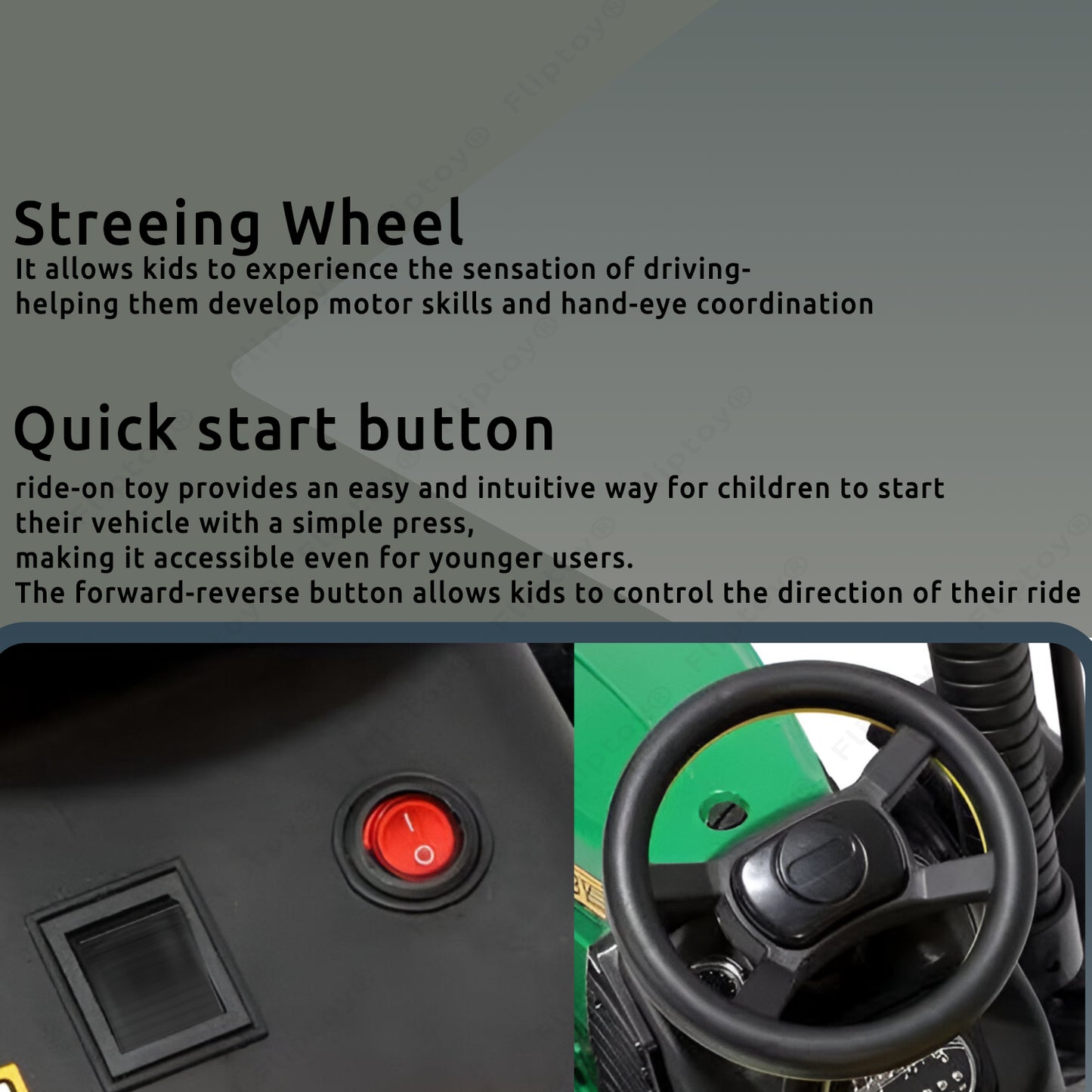 Fliptoy®

Streeing Wheel
It allows kids to experience the sensation of driving-
helping them develop motor skills and hand-eye coordination

Quick start button
ride-on toy provides an easy and intuitive way for children to start their vehicle with a simple press,
making it accessible even for younger users.
The forward-reverse button allows kids to control the direction of their ride